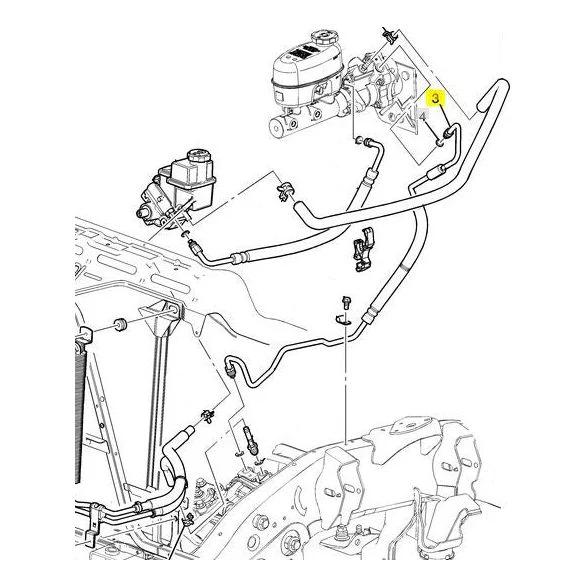 3
4