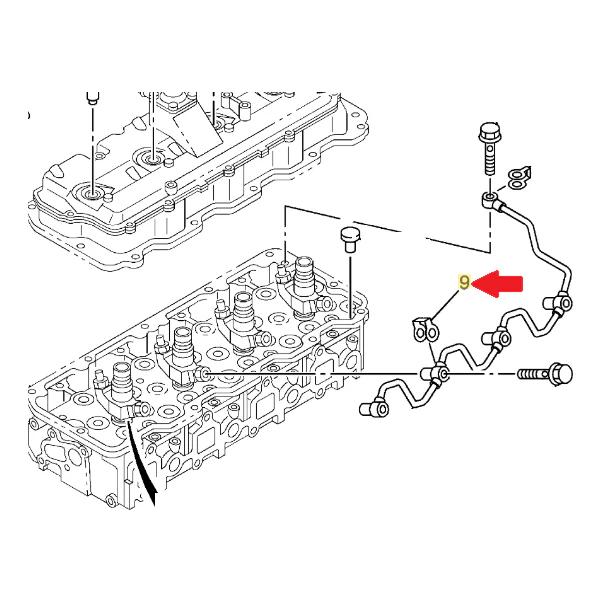 9