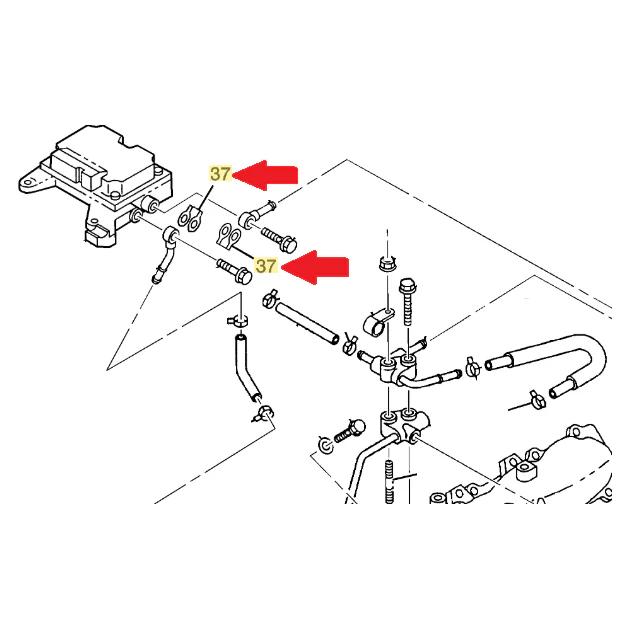 37

37