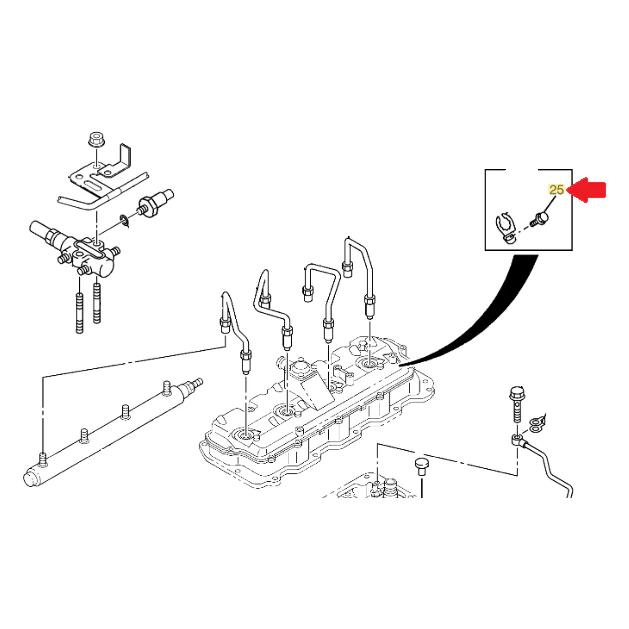 25