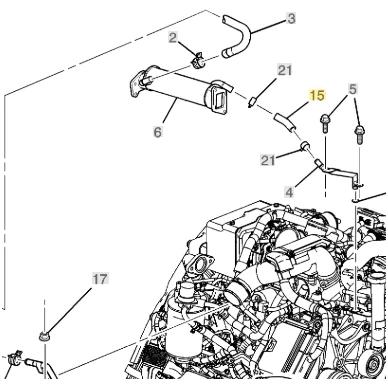 3
2
21
15
5
6
21
4
17