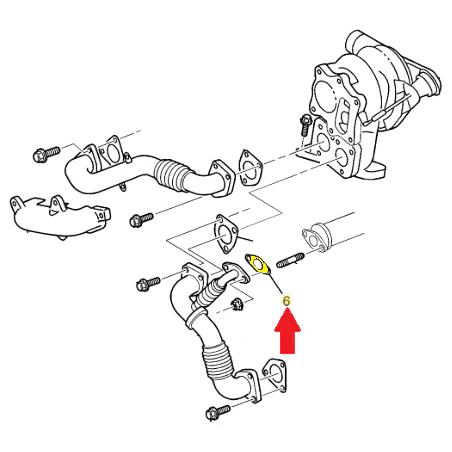 6