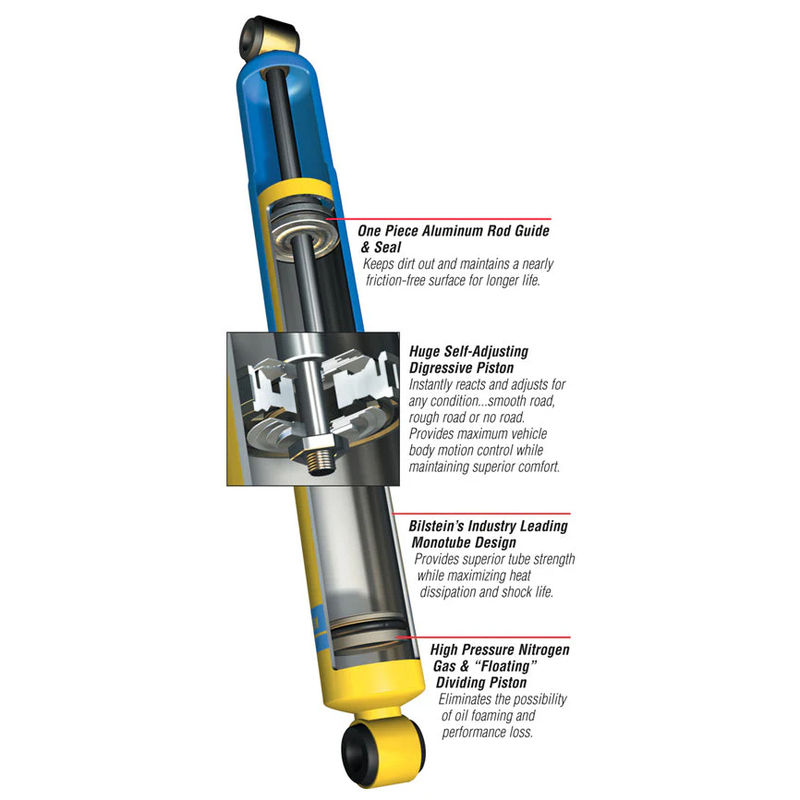 One Piece Aluminum Rod Guide & Seal
Keeps dirt out and maintains a nearly friction-free surface for longer life.

Huge Self-Adjusting Digressive Piston
Instantly reacts and adjusts for any condition...smooth road, rough road or no road. Provides maximum vehicle body motion control while maintaining superior comfort.

Bilstein's Industry Leading Monotube Design
Provides superior tube strength while maximizing heat dissipation and shock life.

High Pressure Nitrogen Gas & "Floating" Dividing Piston
Eliminates the possibility of oil foaming and performance loss.